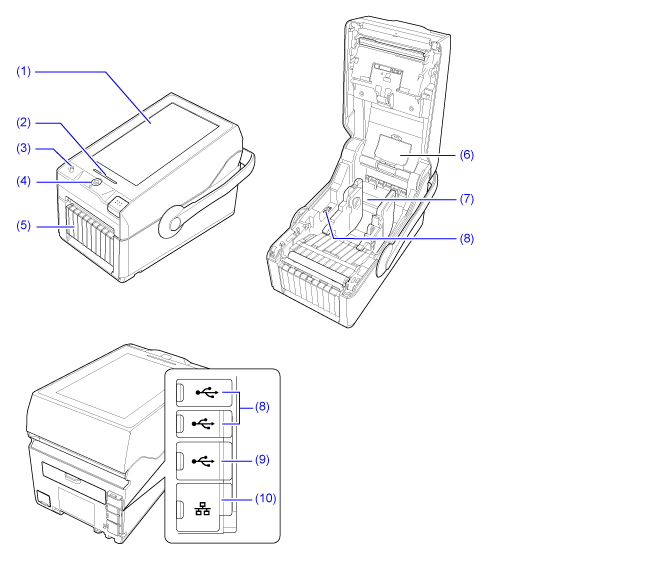 (1)
(2)
(3)
(4)
(5)

(6)
(7)
(8)

(8)
(9)
(10)