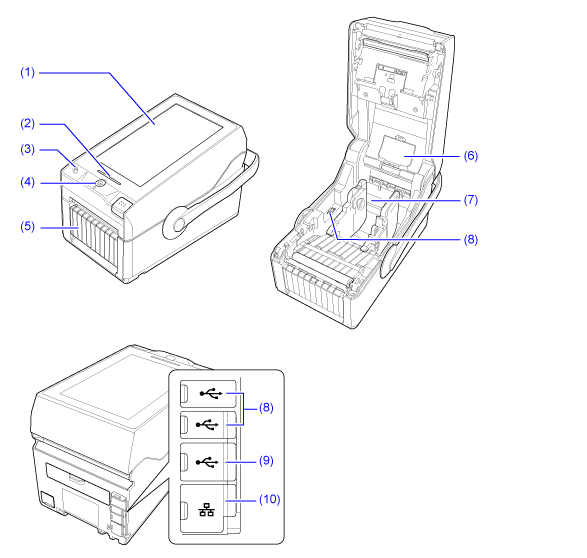 (1)
(2)
(3)
(4)
(5)

(6)
(7)
(8)

(8)
(9)
(10)