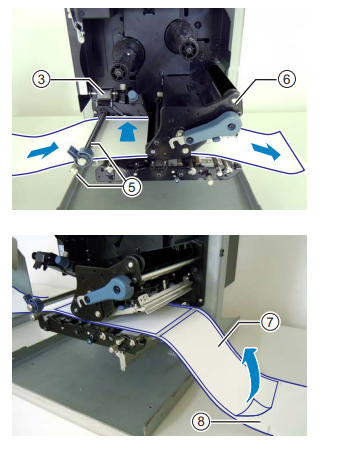 3
6
5
7
8