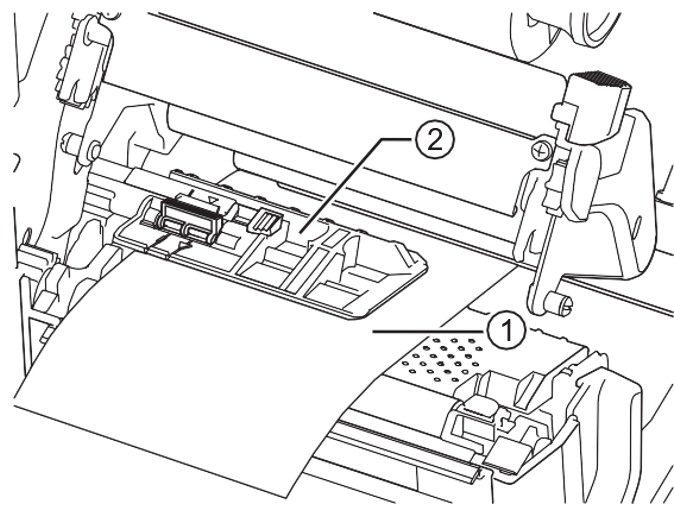 2
1