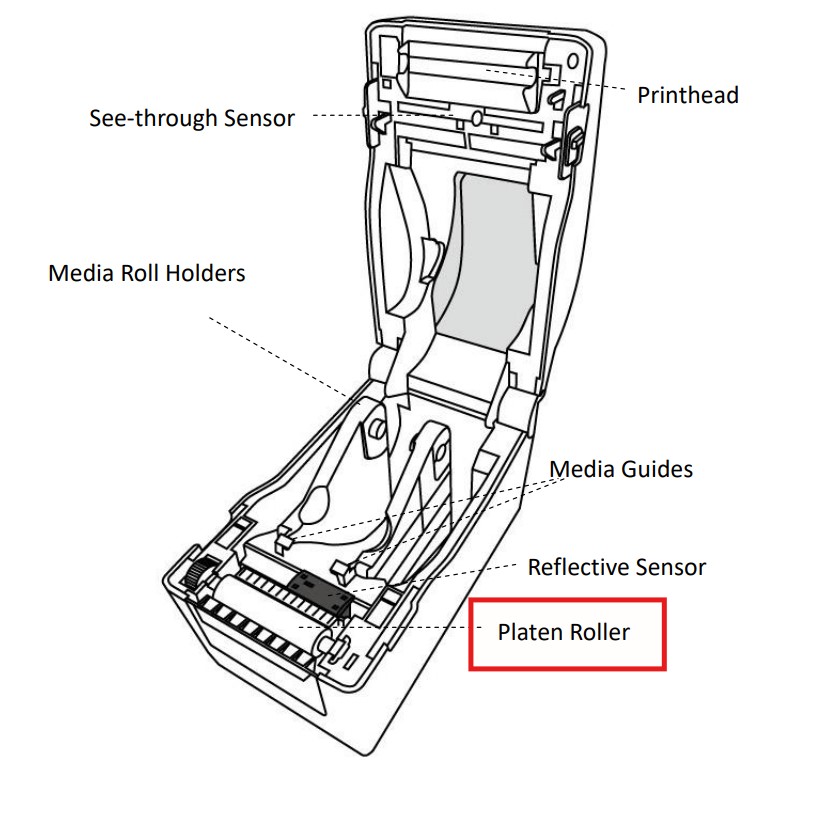 Printhead

See-through Sensor

Media Roll Holders

Media Guides

Reflective Sensor

Platen Roller