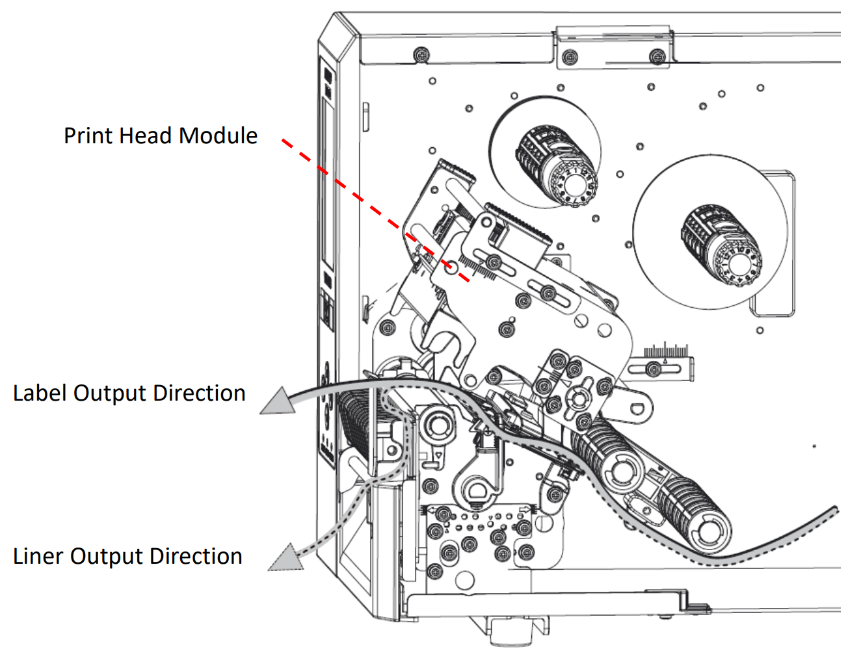 Print Head Module

Label Output Direction

Liner Output Direction