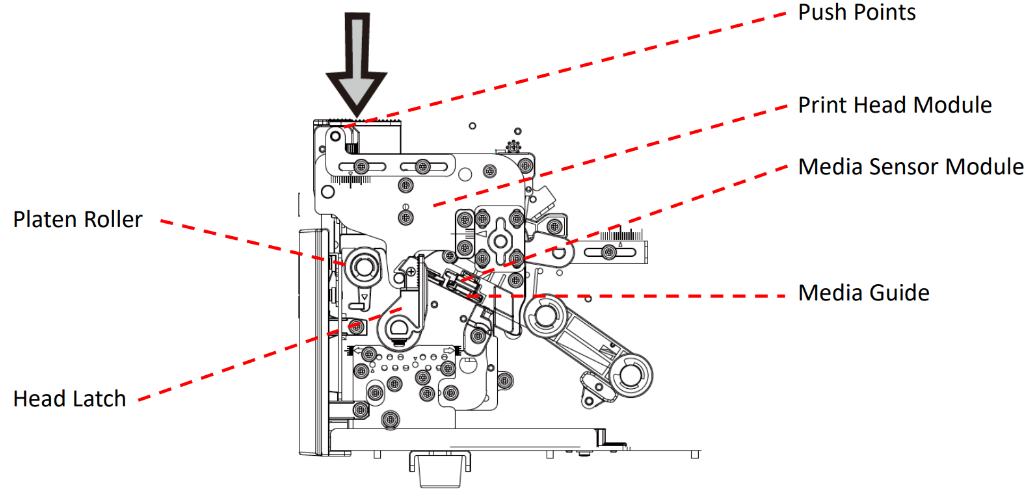 Push Points

Print Head Module

Media Sensor Module

Platen Roller

Media Guide

Head Latch