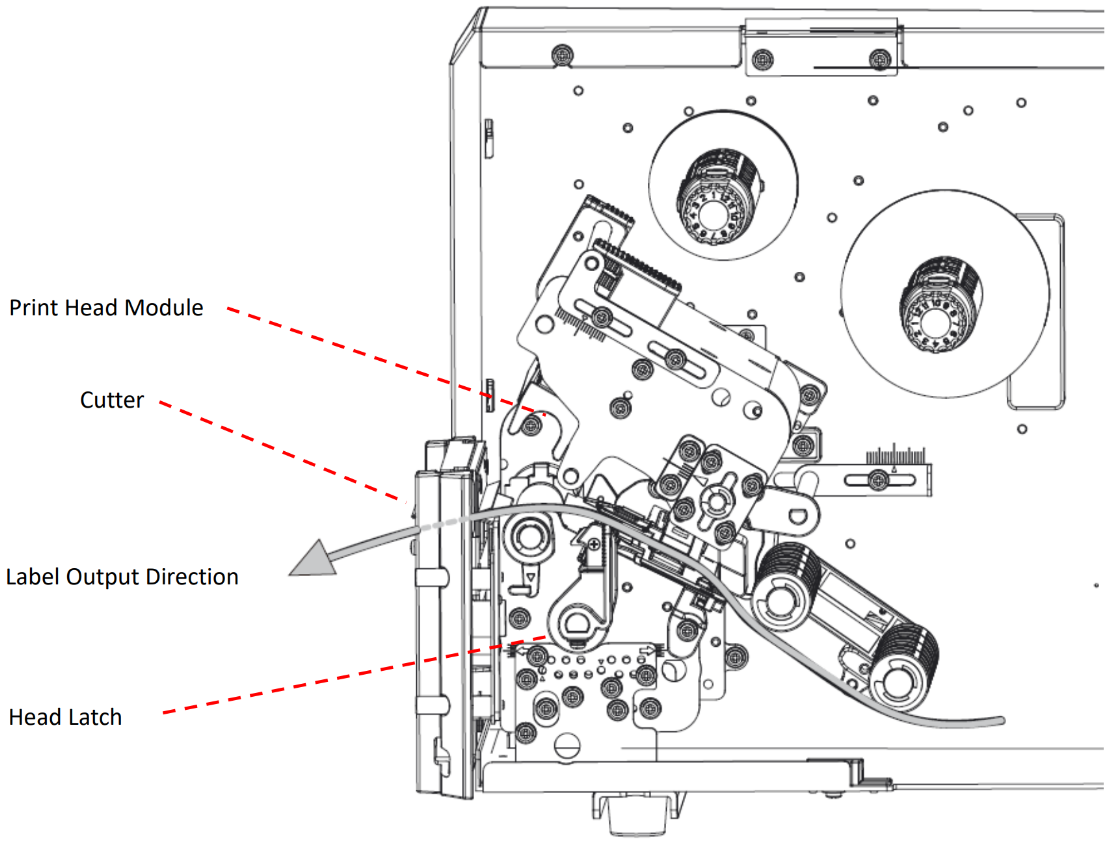 Print Head Module

Cutter

Label Output Direction

Head Latch