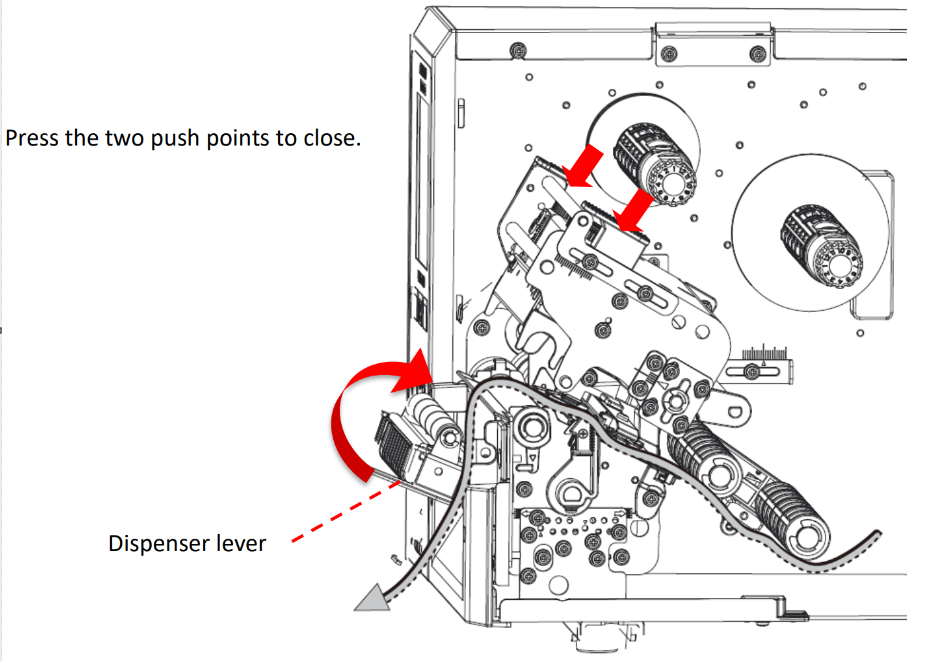 Press the two push points to close.

Dispenser lever