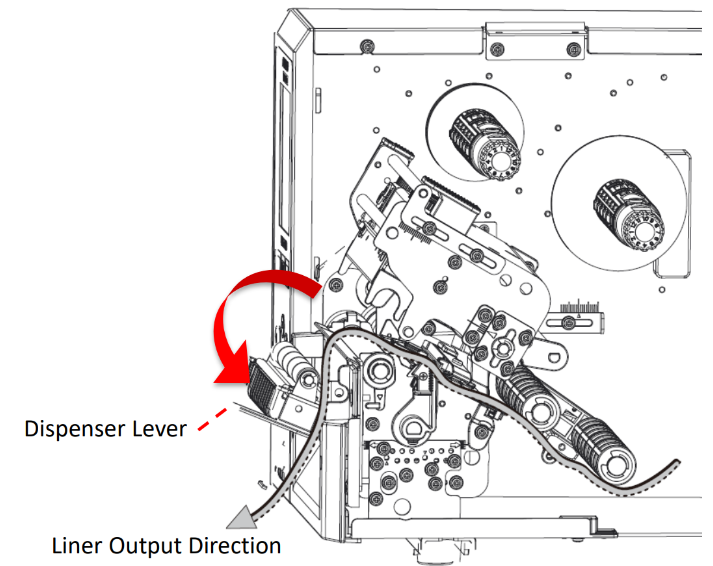 Dispenser Lever

Liner Output Direction