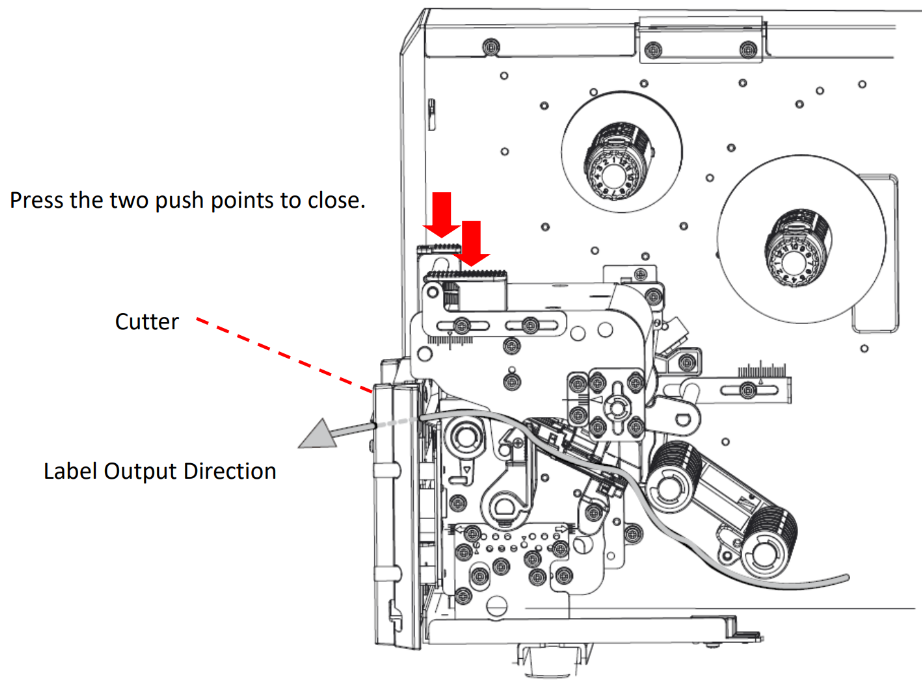 Press the two push points to close.

Cutter

Label Output Direction