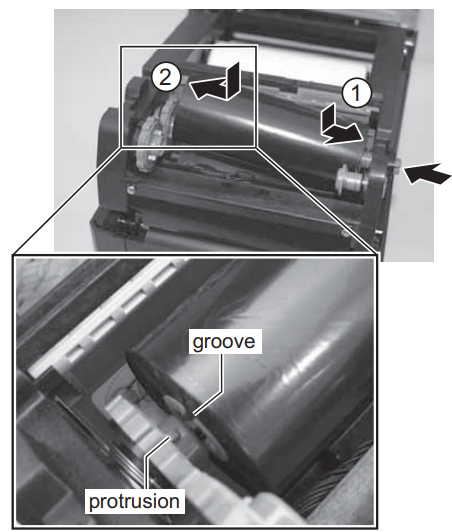 2
1
groove
protrusion