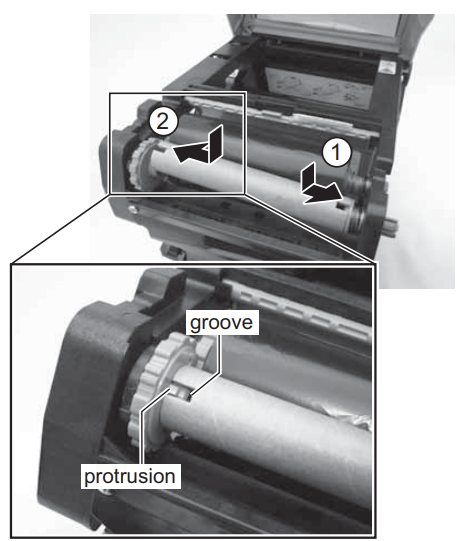 2

1

groove

protrusion