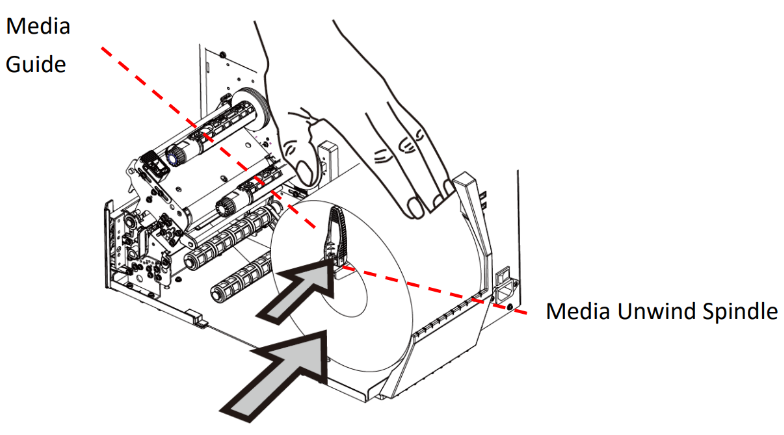 Media Guide

Media Unwind Spindle